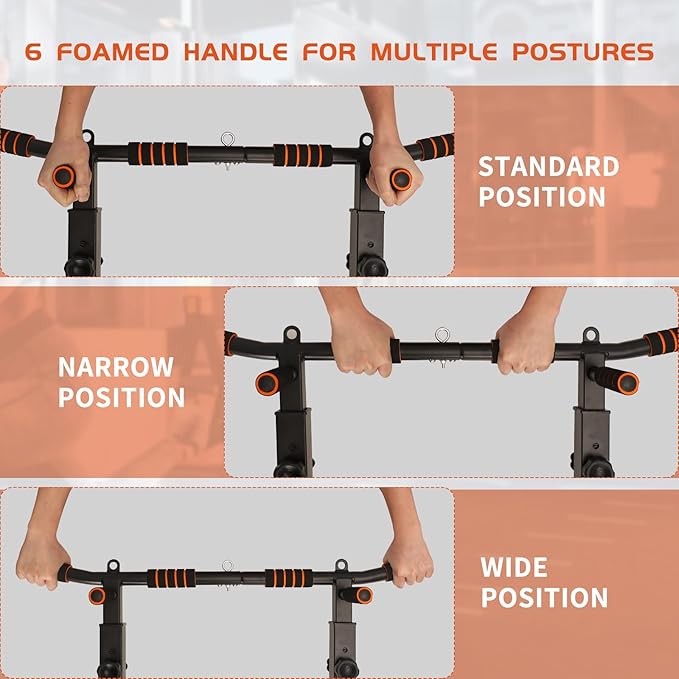 6 FOAMED HANDLE FOR MULTIPLE POSTURES

STANDARD POSITION

NARROW POSITION

WIDE POSITION