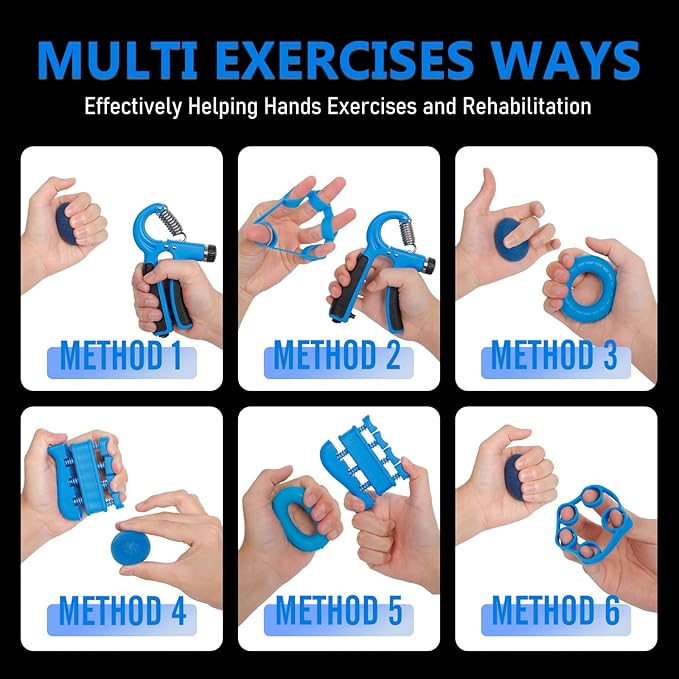 MULTI EXERCISES WAYS

Effectively Helping Hands Exercises and Rehabilitation

METHOD 1

METHOD 2

METHOD 3

METHOD 4

METHOD 5

METHOD 6