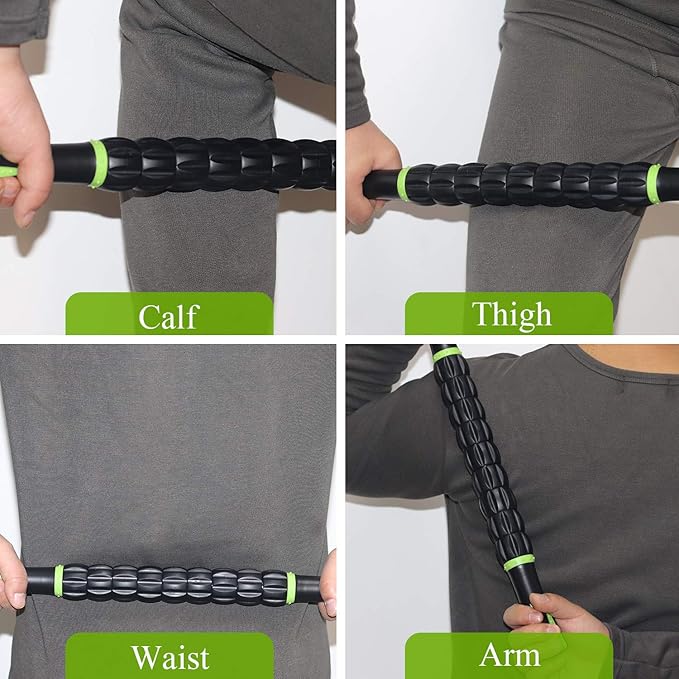 Calf

Thigh

Waist

Arm